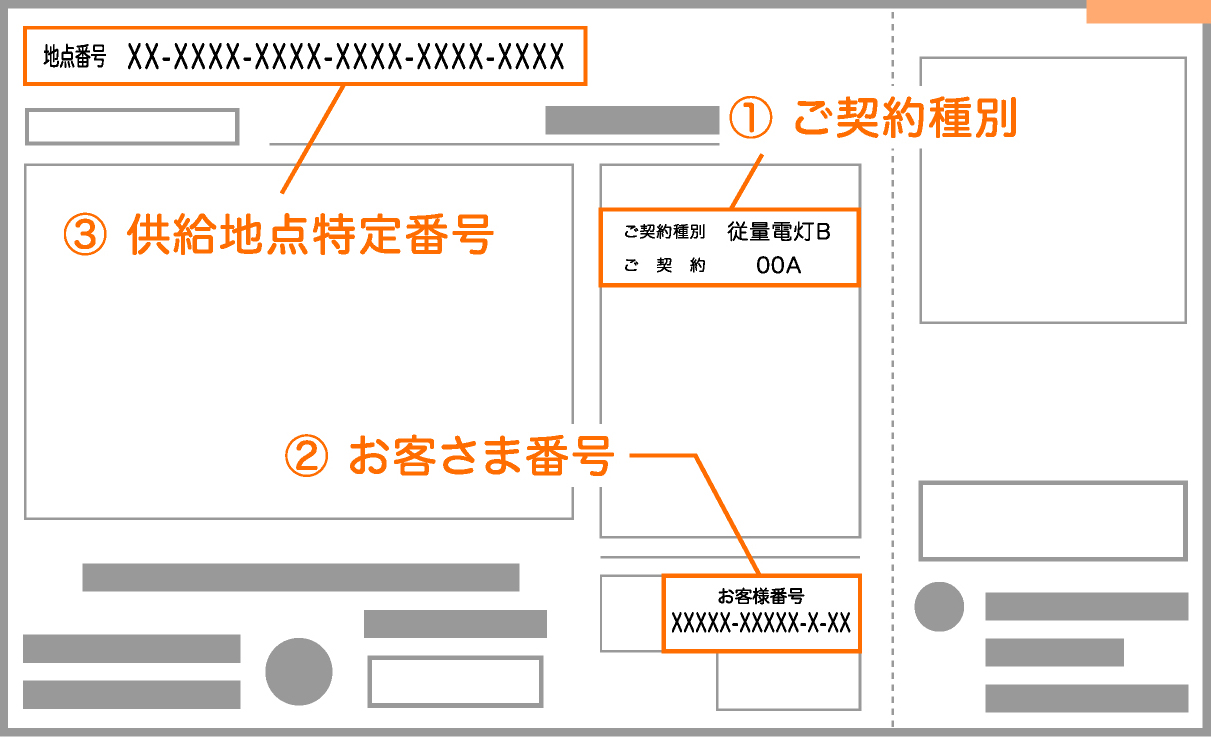 地点番号 XX-XXXX-XXXX-XXXX-XXXX-XXXX

① ご契約種別

③ 供給地点特定番号

ご契約種別 従量電灯B
ご 契 約 00A

② お客さま番号

お客様番号
XXXXX-XXXXX-X-XX